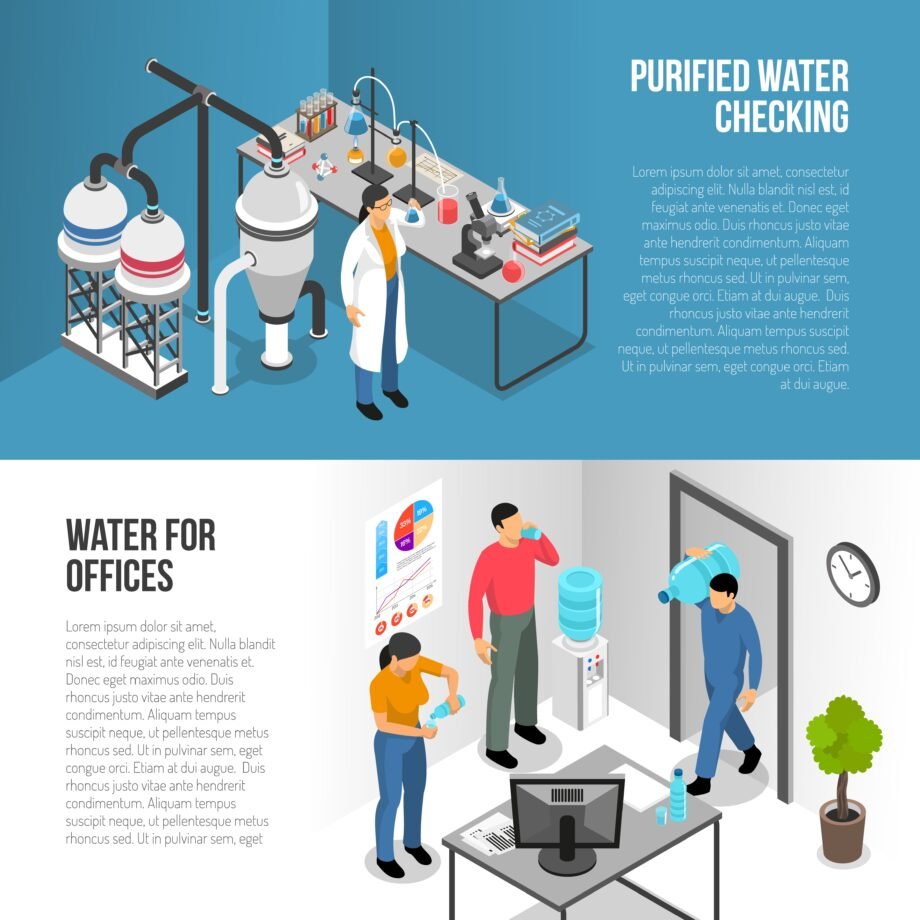 PURIFIED WATER CHECKING

Lorem ipsum dolor sit amet, consectetur adipiscing elit. Nulla blandit nisl est, id feugiat ante venenatis et. Donec eget maximus odio. Duis rhoncus justo vitae ante hendrerit condimentum. Aliquam tempus suscipit neque, ut pellentesque metus rhoncus sed. Ut in pulvinar sem, eget congue orci. Etiam at dui augue. Duis rhoncus justo vitae ante hendrerit condimentum. Aliquam tempus suscipit neque, ut pellentesque metus rhoncus sed. Ut in pulvinar sem, eget congue orci. Etiam at dui augue.

WATER FOR OFFICES

Lorem ipsum dolor sit amet, consectetur adipiscing elit. Nulla blandit nisl est, id feugiat ante venenatis et. Donec eget maximus odio. Duis rhoncus justo vitae ante hendrerit condimentum. Aliquam tempus suscipit neque, ut pellentesque metus rhoncus sed. Ut in pulvinar sem, eget congue orci. Etiam at dui augue. Duis rhoncus justo vitae ante hendrerit condimentum. Aliquam tempus suscipit neque, ut pellentesque metus rhoncus sed. Ut in pulvinar sem, eget